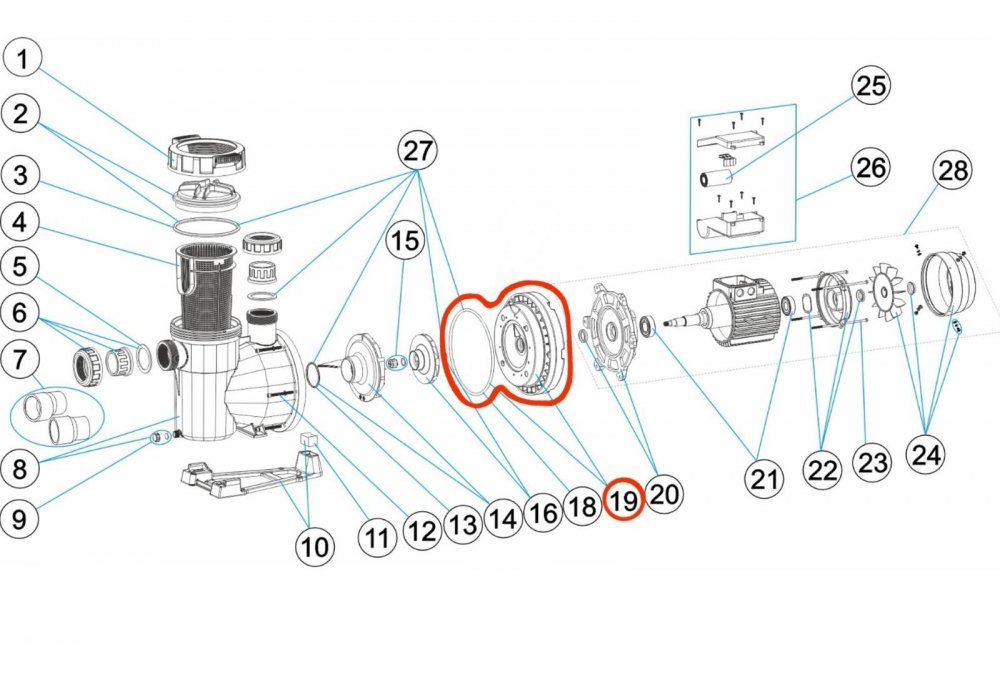 1
2
3
4
5
6
7
8
9
10
11
12
13
14
15
16
18
19
20
21
22
23
24
25
26
27
28