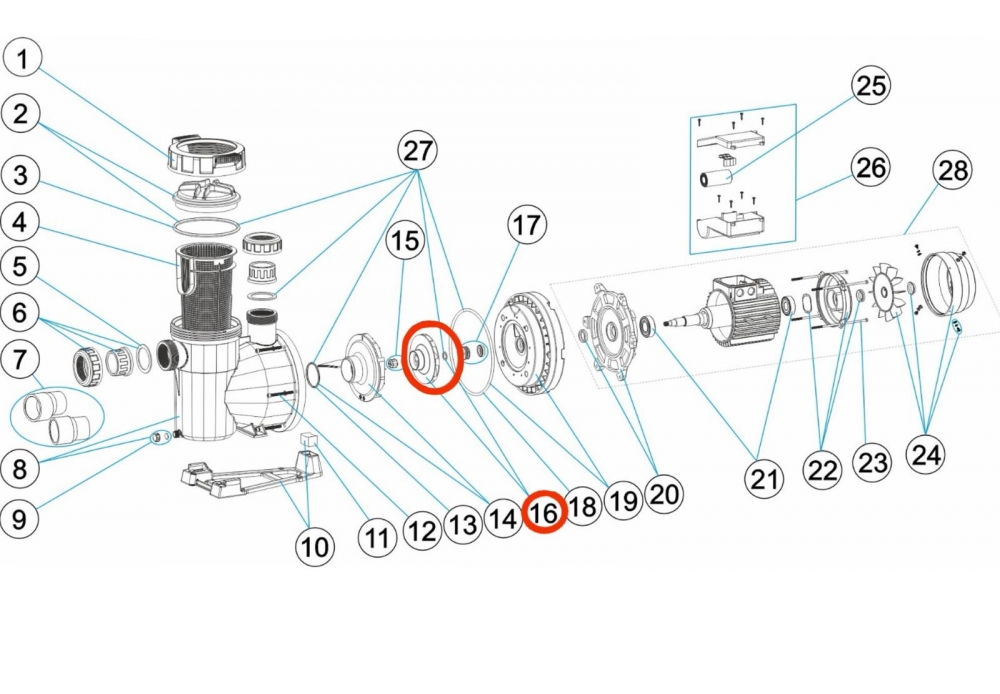 1
2
3
4
5
6
7
8
9
10
11
12
13
14
15
16
17
18
19
20
21
22
23
24
25
26
27
28