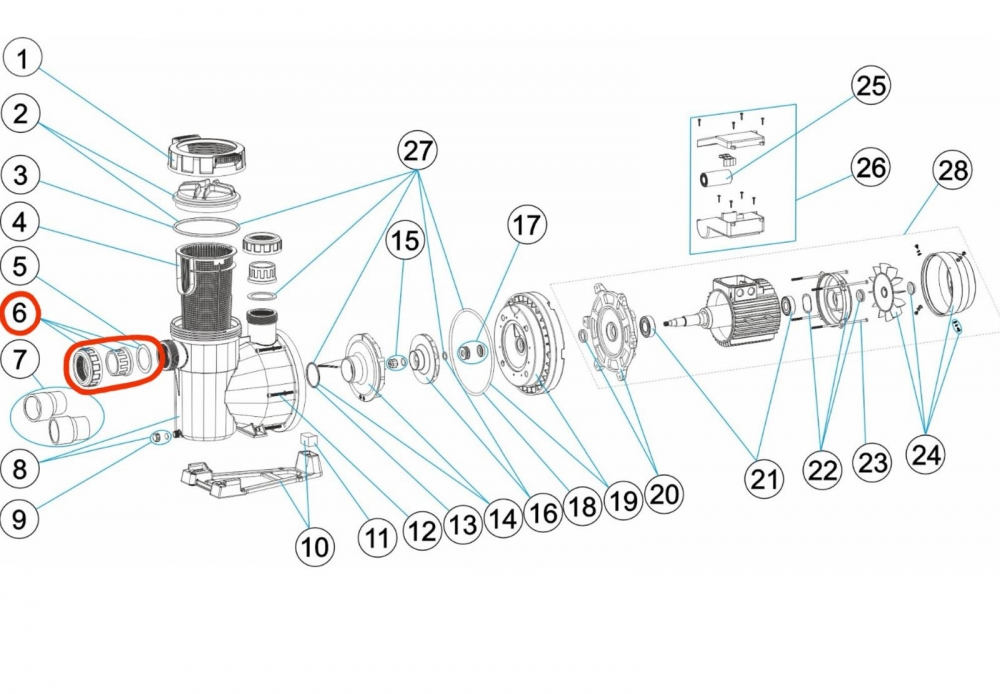 1
2
3
4
5
6
7
8
9
10
11
12
13
14
15
16
17
18
19
20
21
22
23
24
25
26
27
28