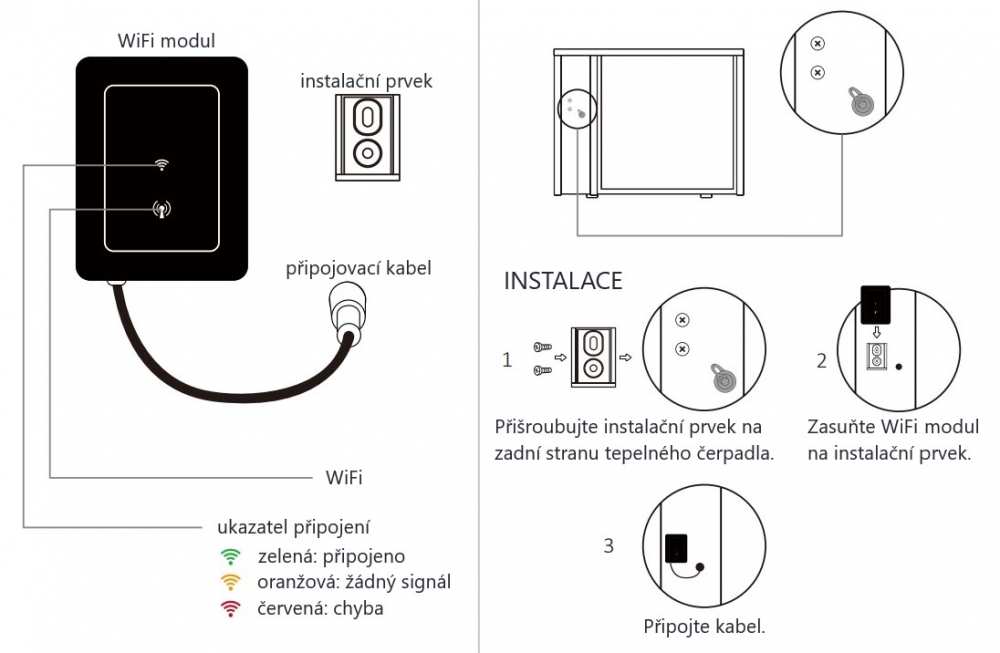 WiFi modul

instalační prvek

připojovací kabel

WiFi

ukazatel připojení

zelená: připojeno

oranžová: žádný signál

červená: chyba

INSTALACE

1

Přišroubujte instalační prvek na zadní stranu tepelného čerpadla.

2

Zasuňte WiFi modul na instalační prvek.

3

Připojte kabel.