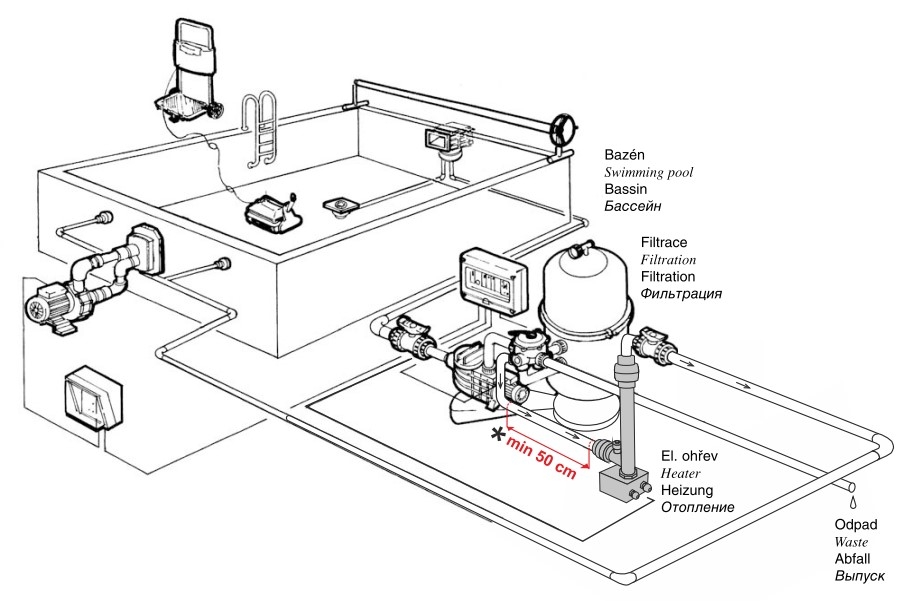 Bazén
Swimming pool
Bassin
Бассейн

Filtrace
Filtration
Filtration
Фильтрация

* min 50 cm

El. ohřev
Heater
Heizung
Отопление

Odpad
Waste
Abfall
Выпуск