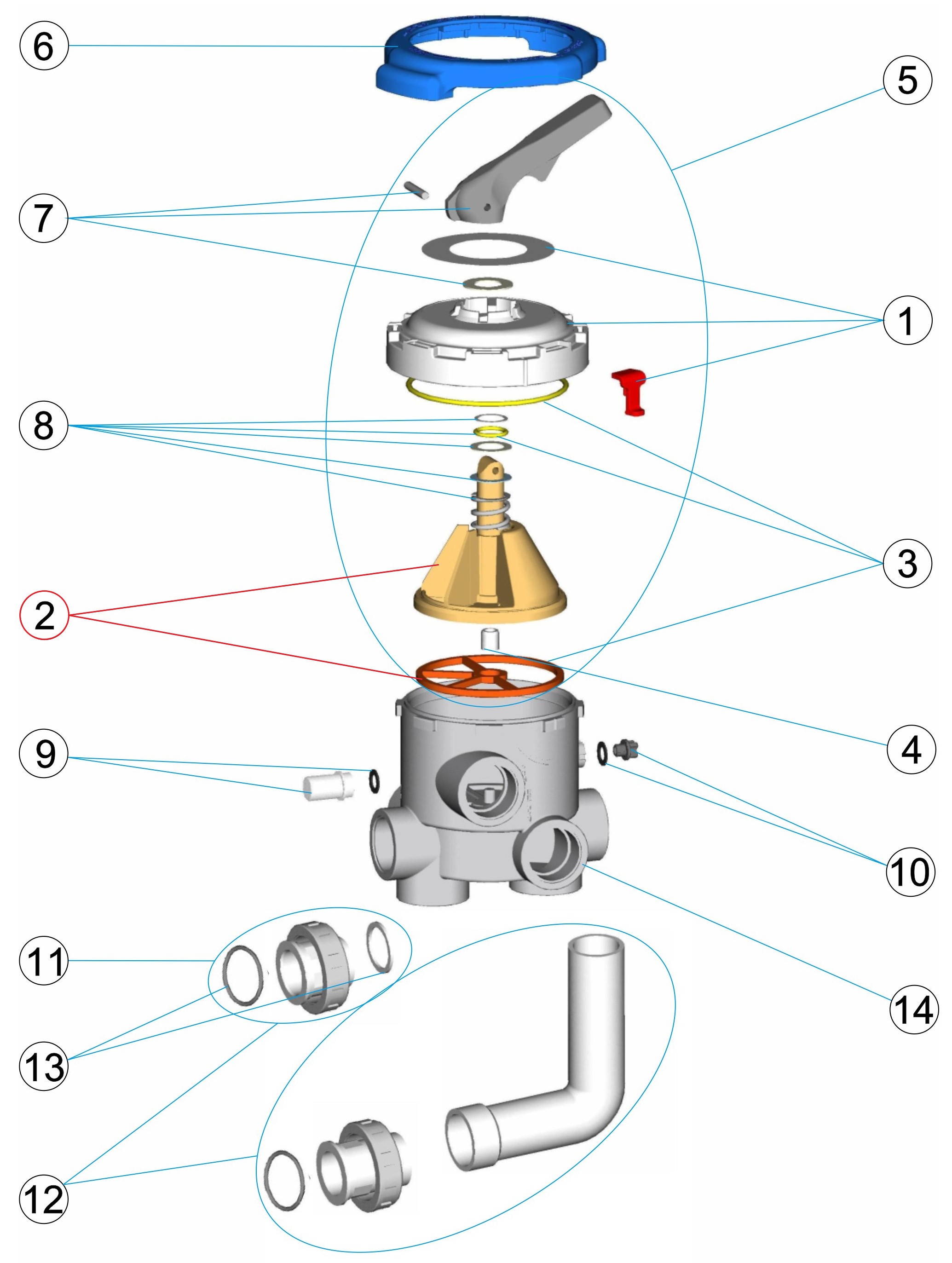 6
5
7
1
8
3
2
4
9
10
11
14
13
12