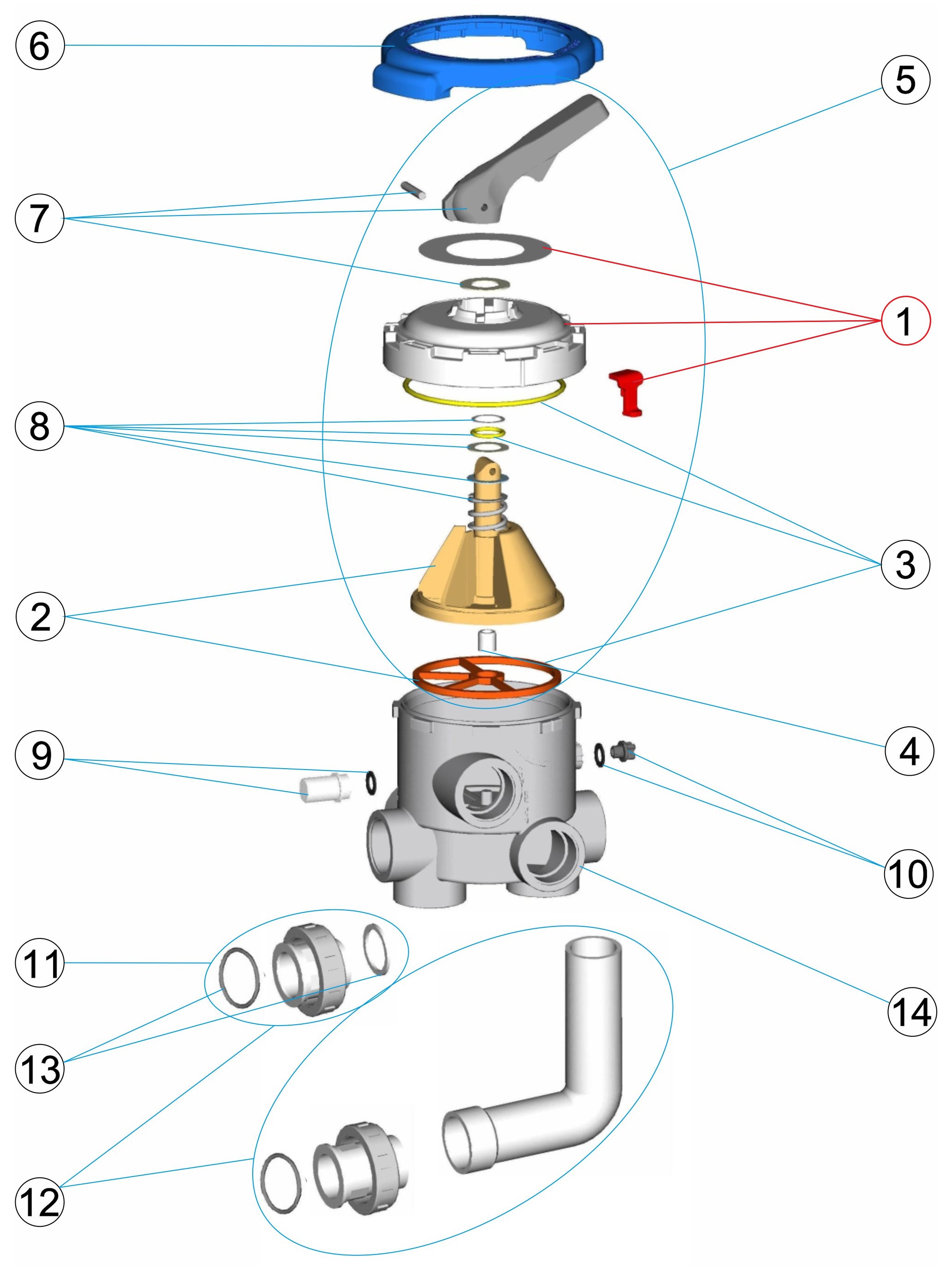 6
5
7
1
8
3
2
4
9
10
11
14
13
12