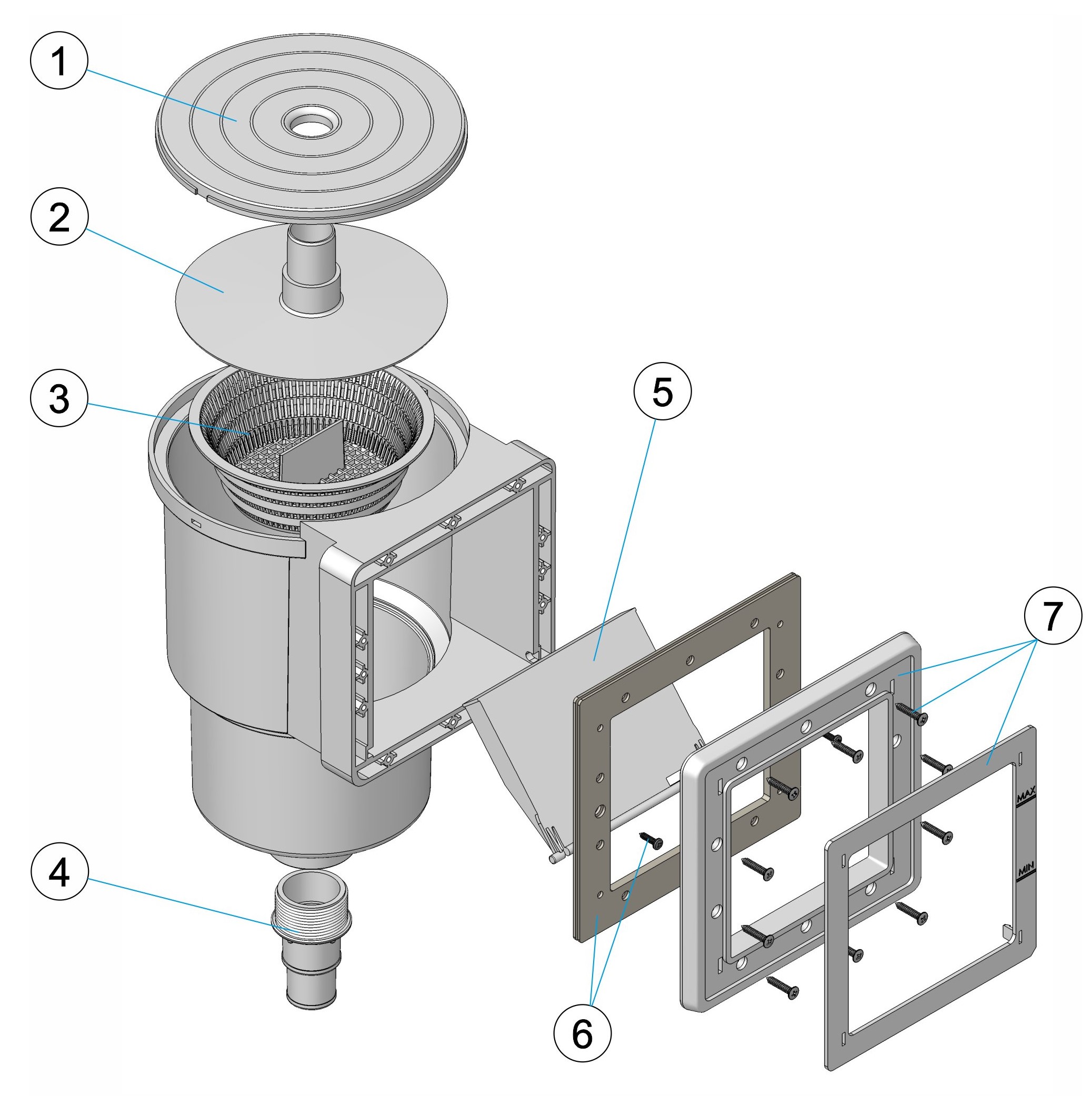 1

2

3

4

5

6

7

MAX

MIN