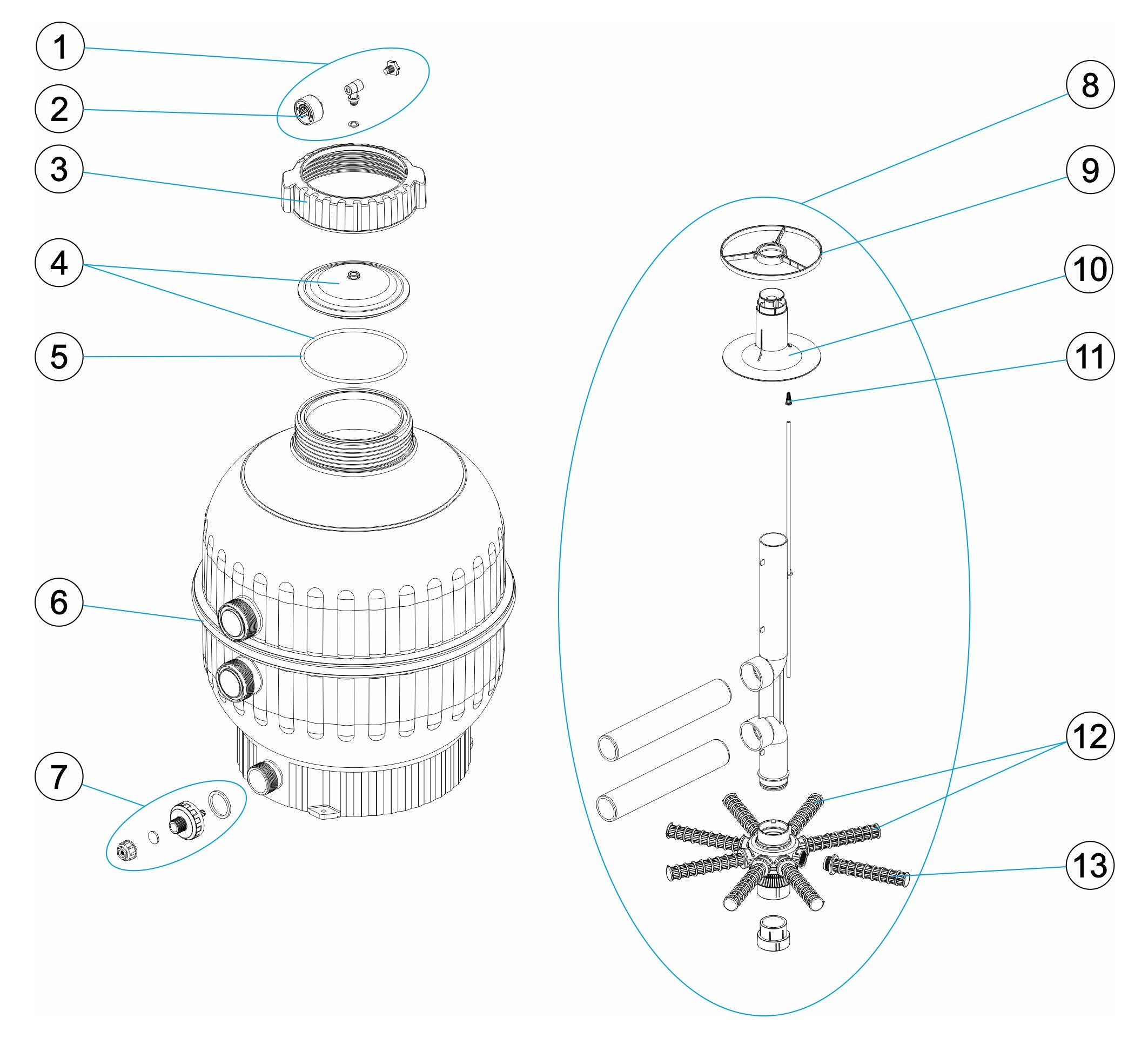 1
2
3
4
5
6
7
8
9
10
11
12
13