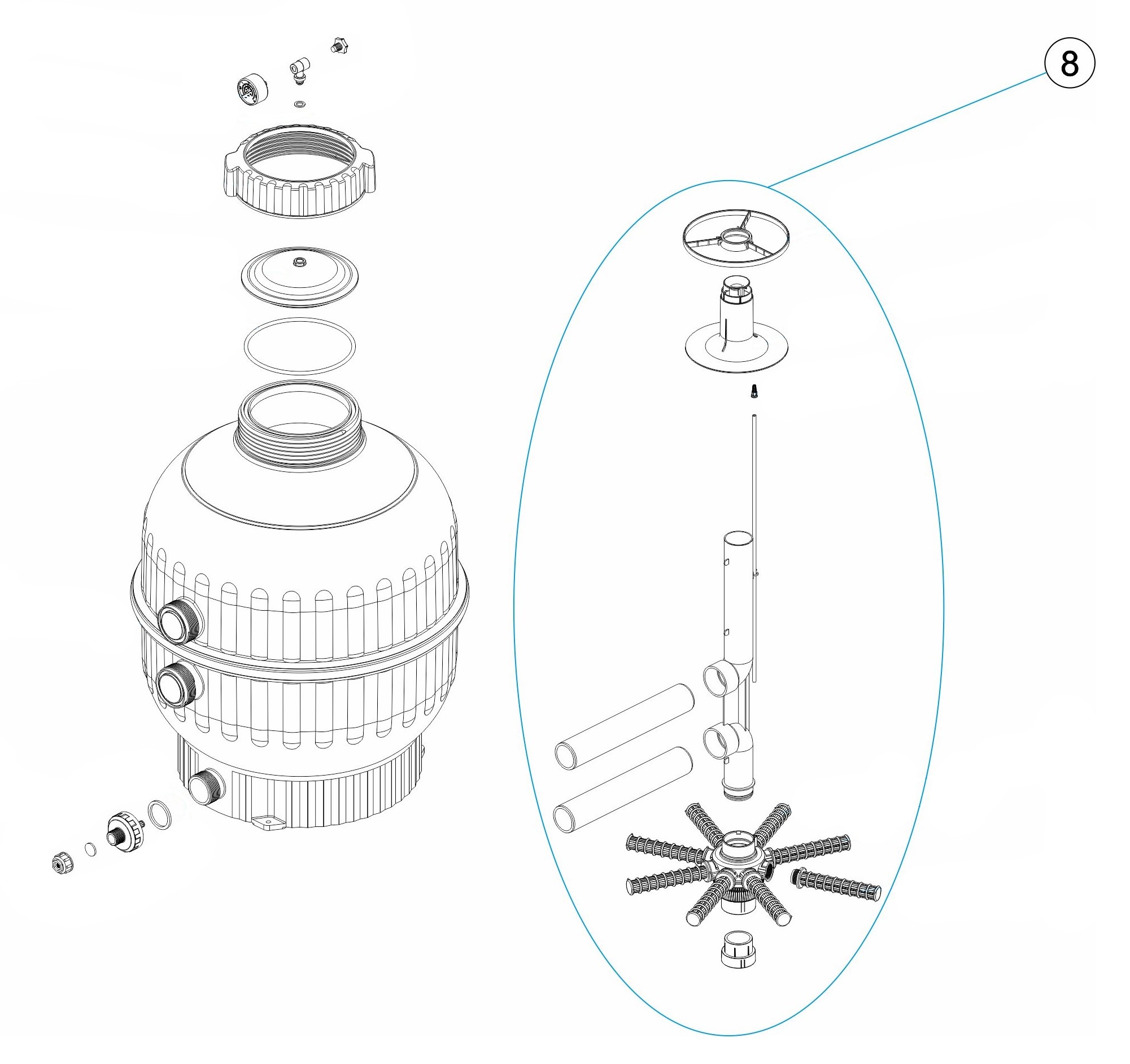 8