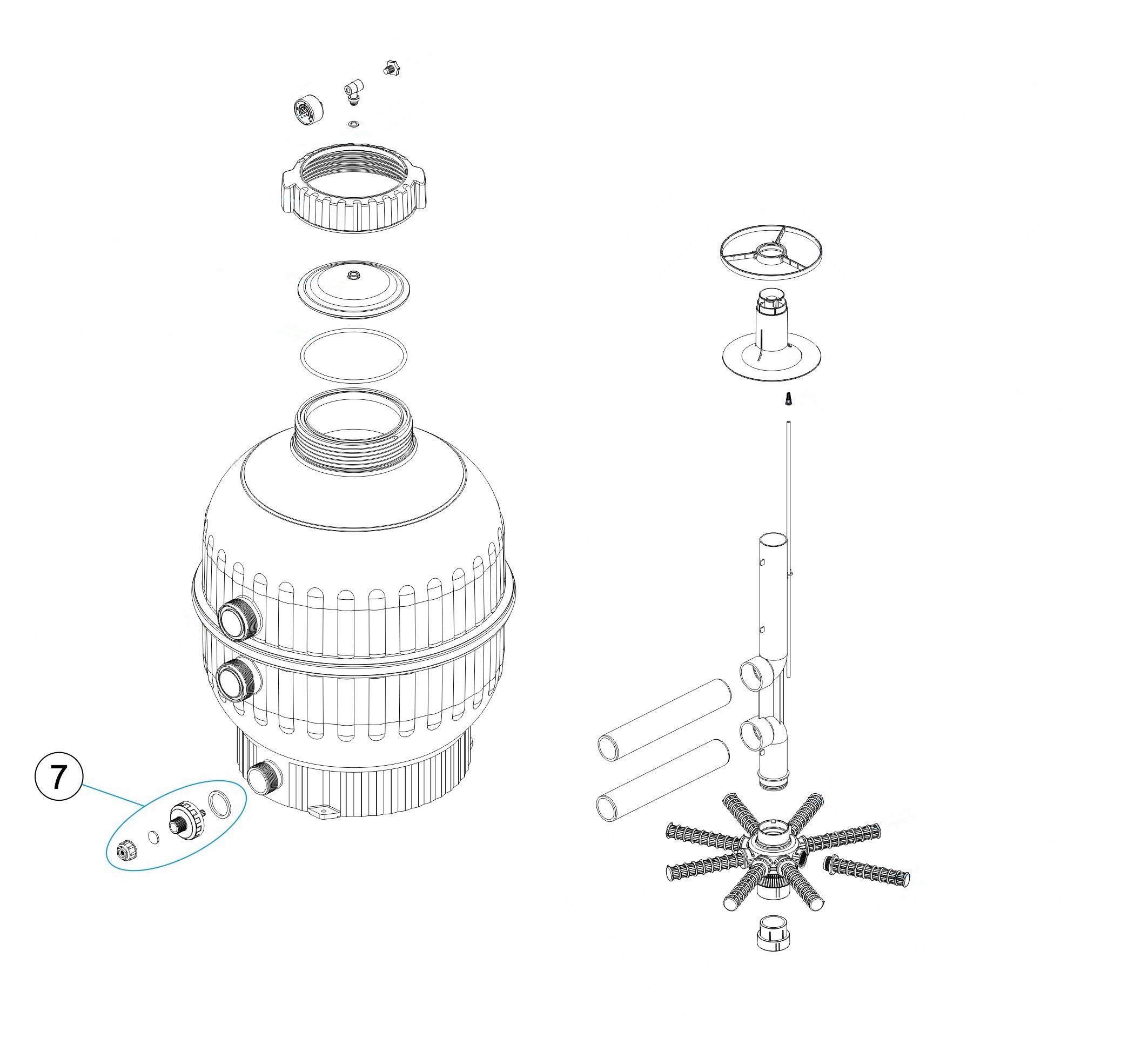 7