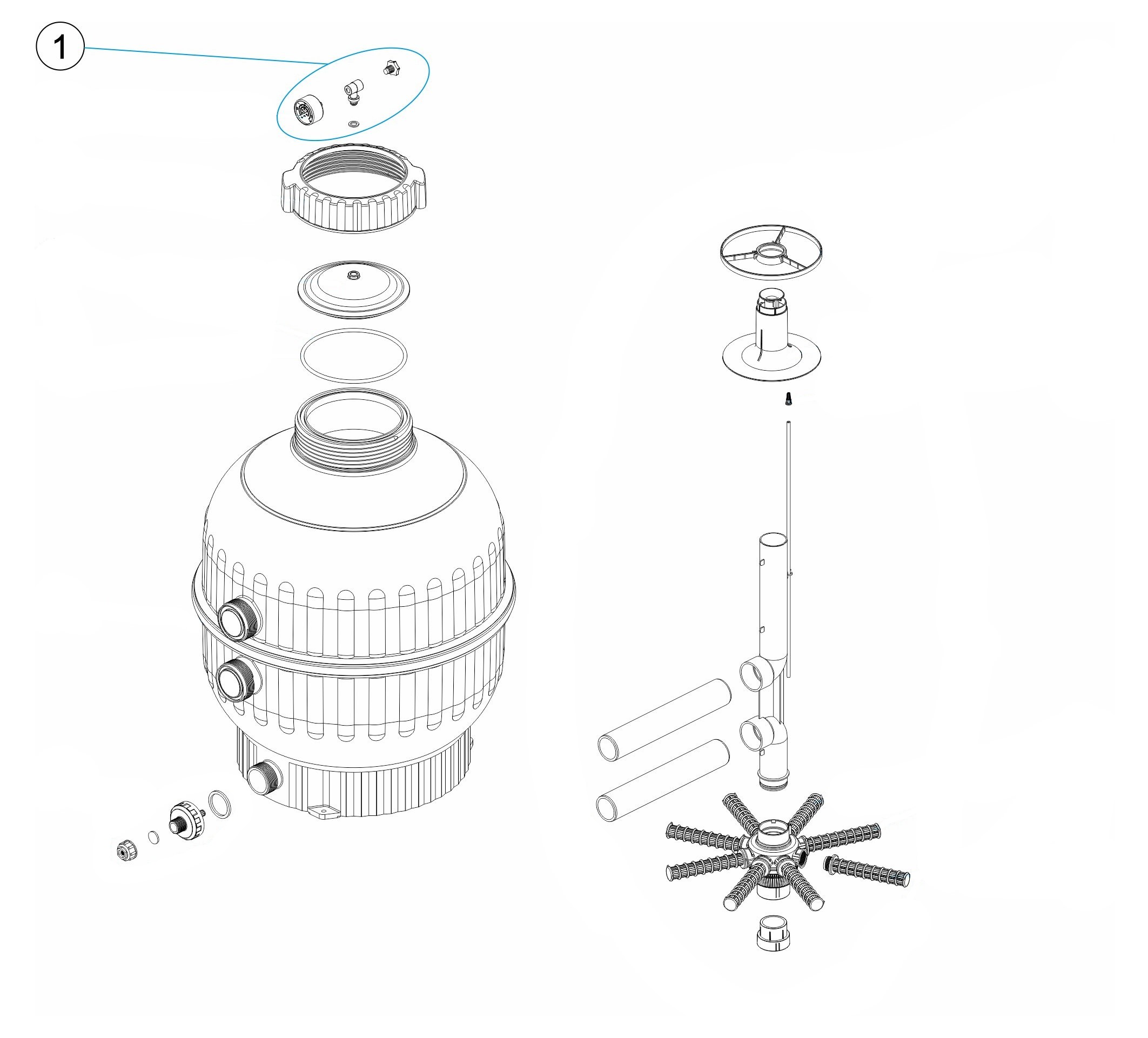 1