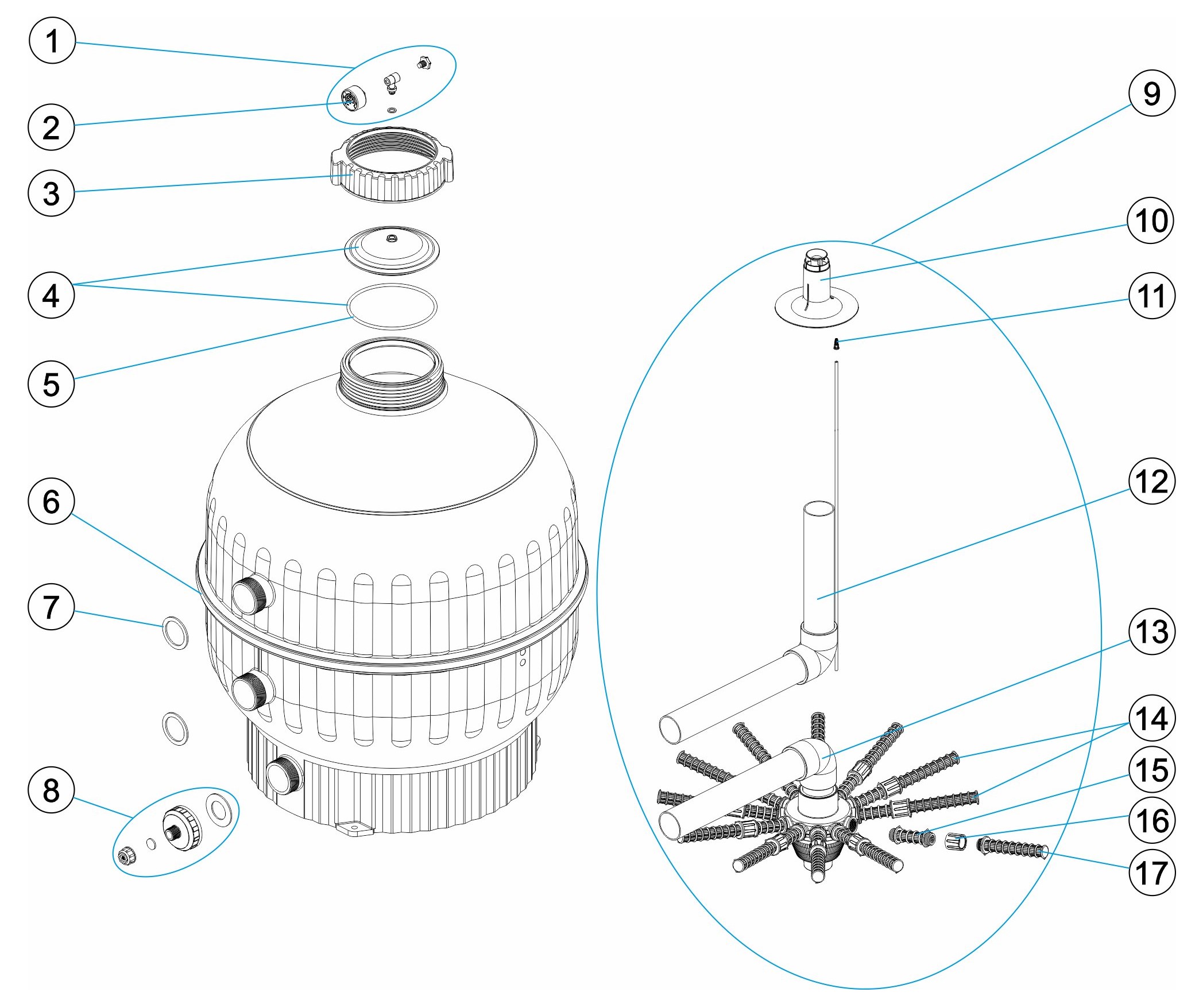 1
2
3
4
5
6
7
8
9
10
11
12
13
14
15
16
17