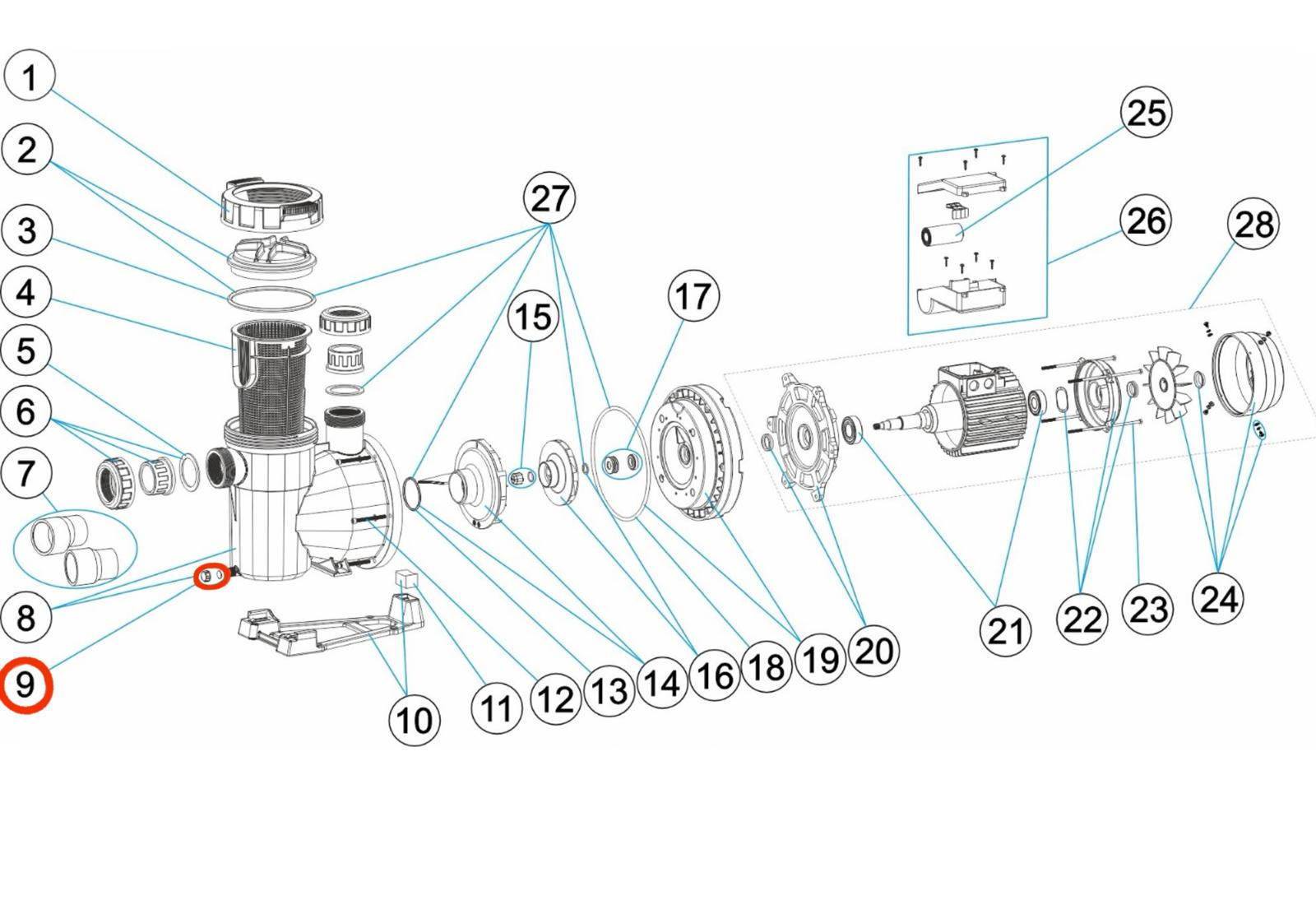 1
2
3
4
5
6
7
8
9
27
15
17
25
26
28
10
11
12
13
14
16
18
19
20
21
22
23
24