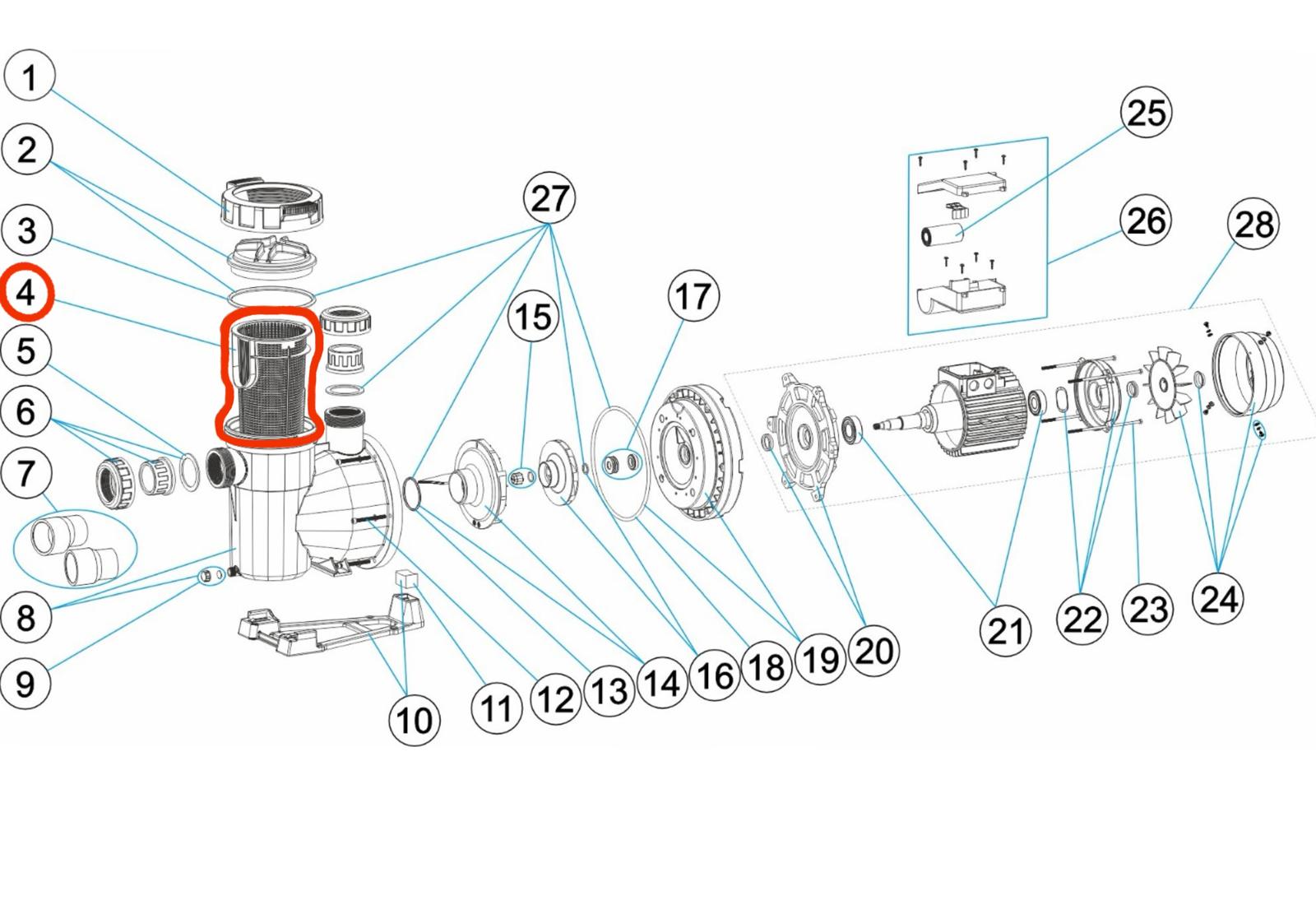 1
2
3
4
5
6
7
8
9
27
15
17
25
26
28
10
11
12
13
14
16
18
19
20
21
22
23
24