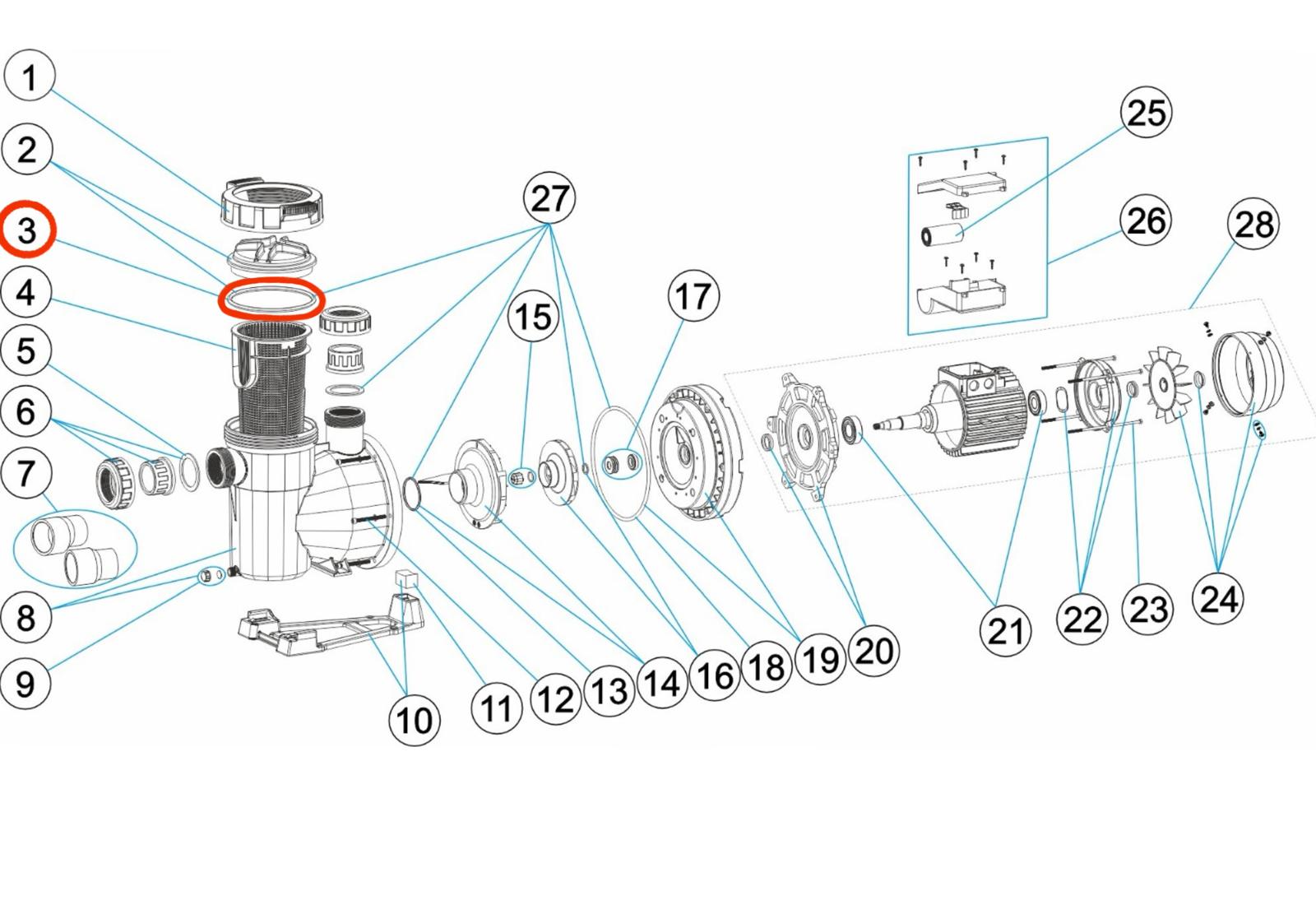 1
2
3
4
5
6
7
8
9
27
15
17
25
26
28
10
11
12
13
14
16
18
19
20
21
22
23
24