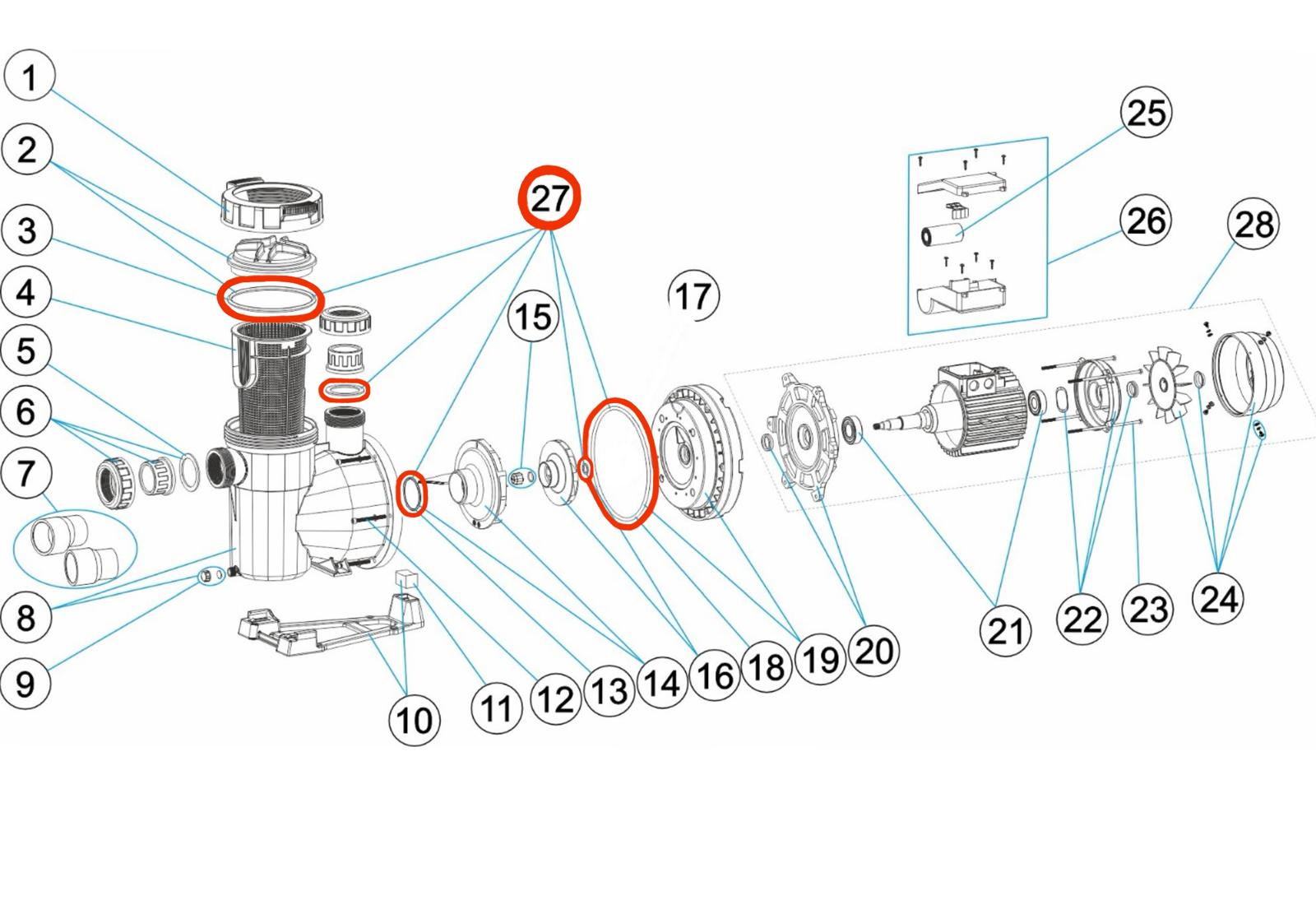 1
2
3
4
5
6
7
8
9
10
11
12
13
14
15
16
17
18
19
20
21
22
23
24
25
26
27
28