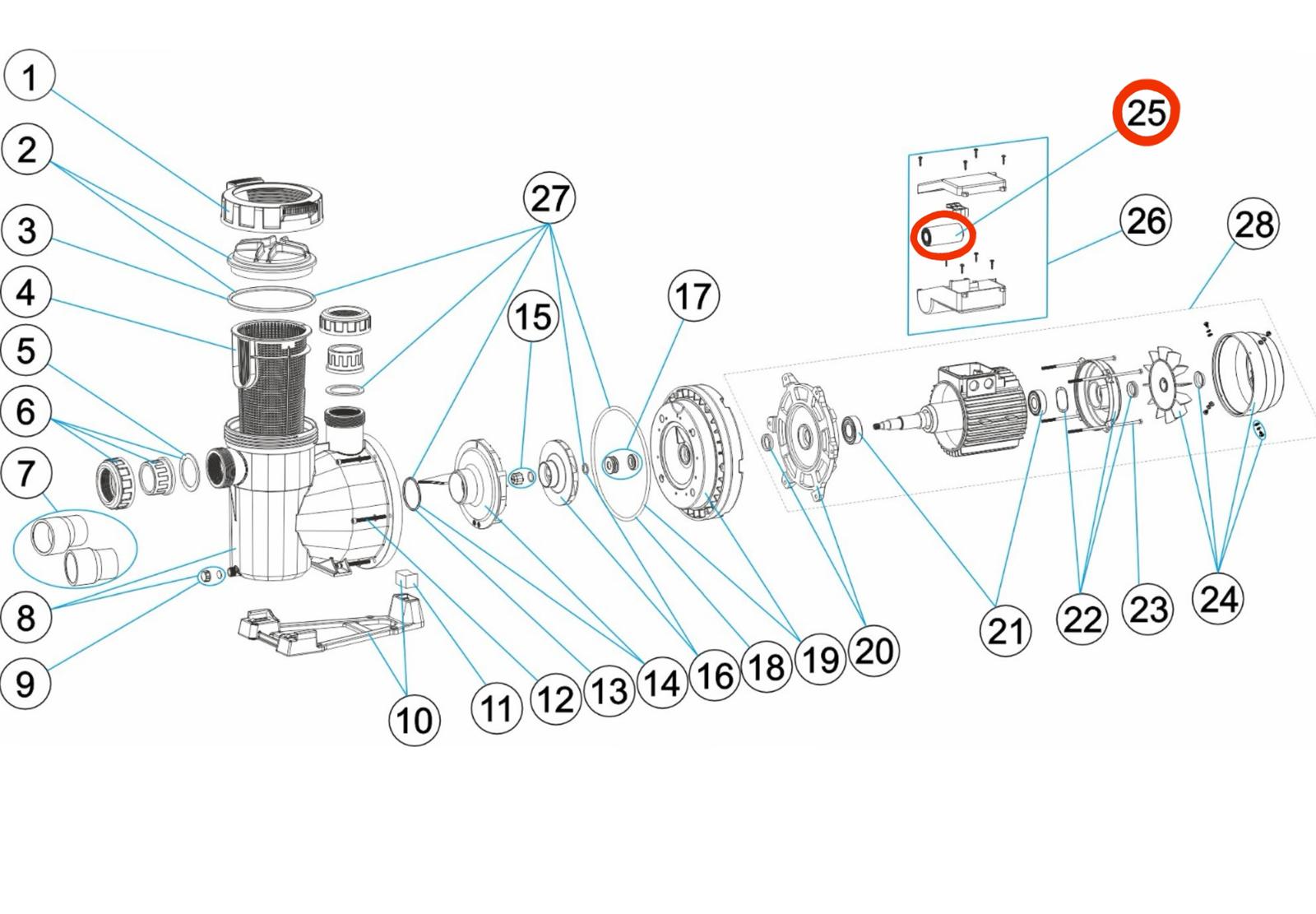 1
2
3
4
5
6
7
8
9
27
15
17
25
26
28
10
11
12
13
14
16
18
19
20
21
22
23
24