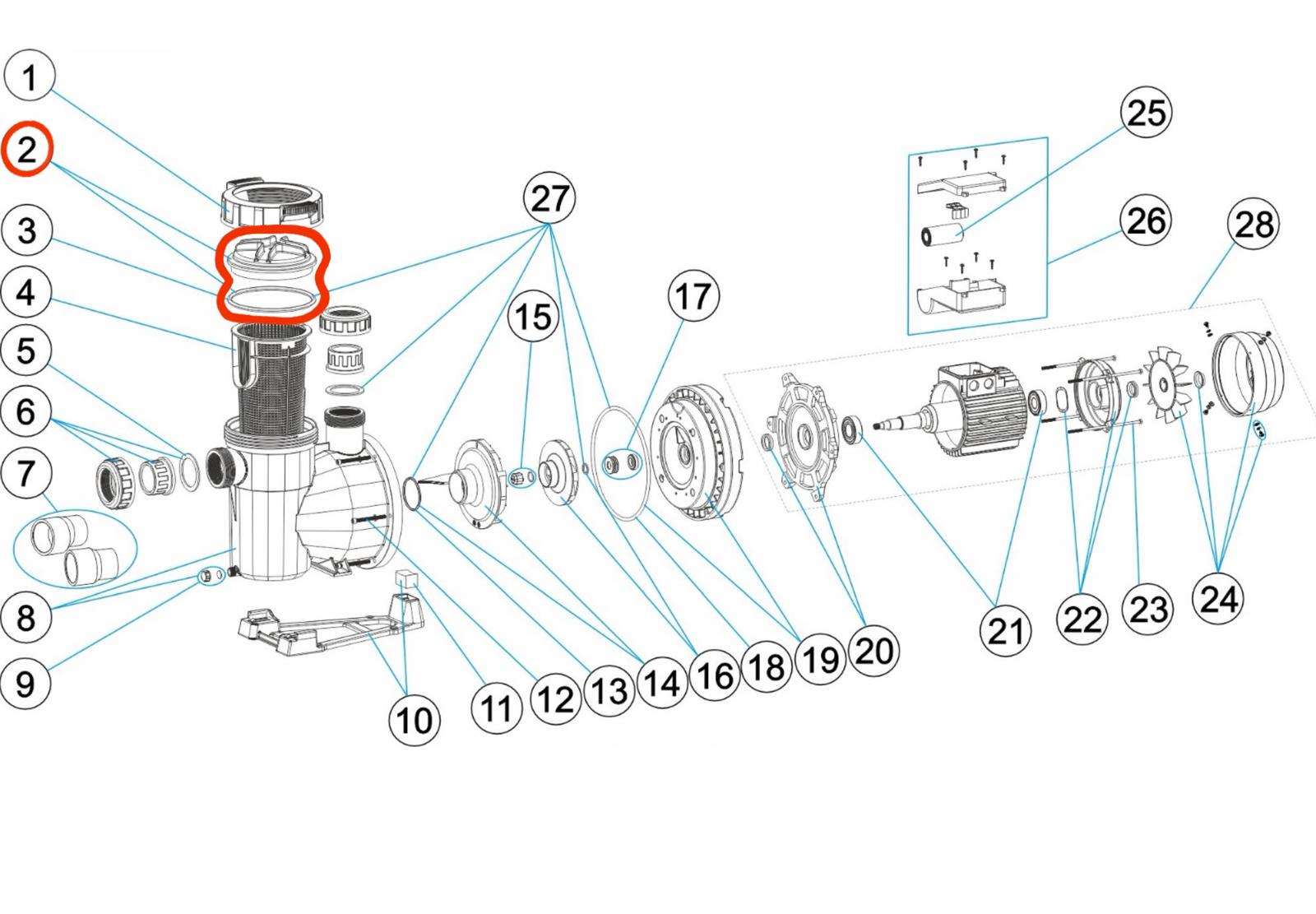 1
2
3
4
5
6
7
8
9
10
11
12
13
14
15
16
17
18
19
20
21
22
23
24
25
26
27
28