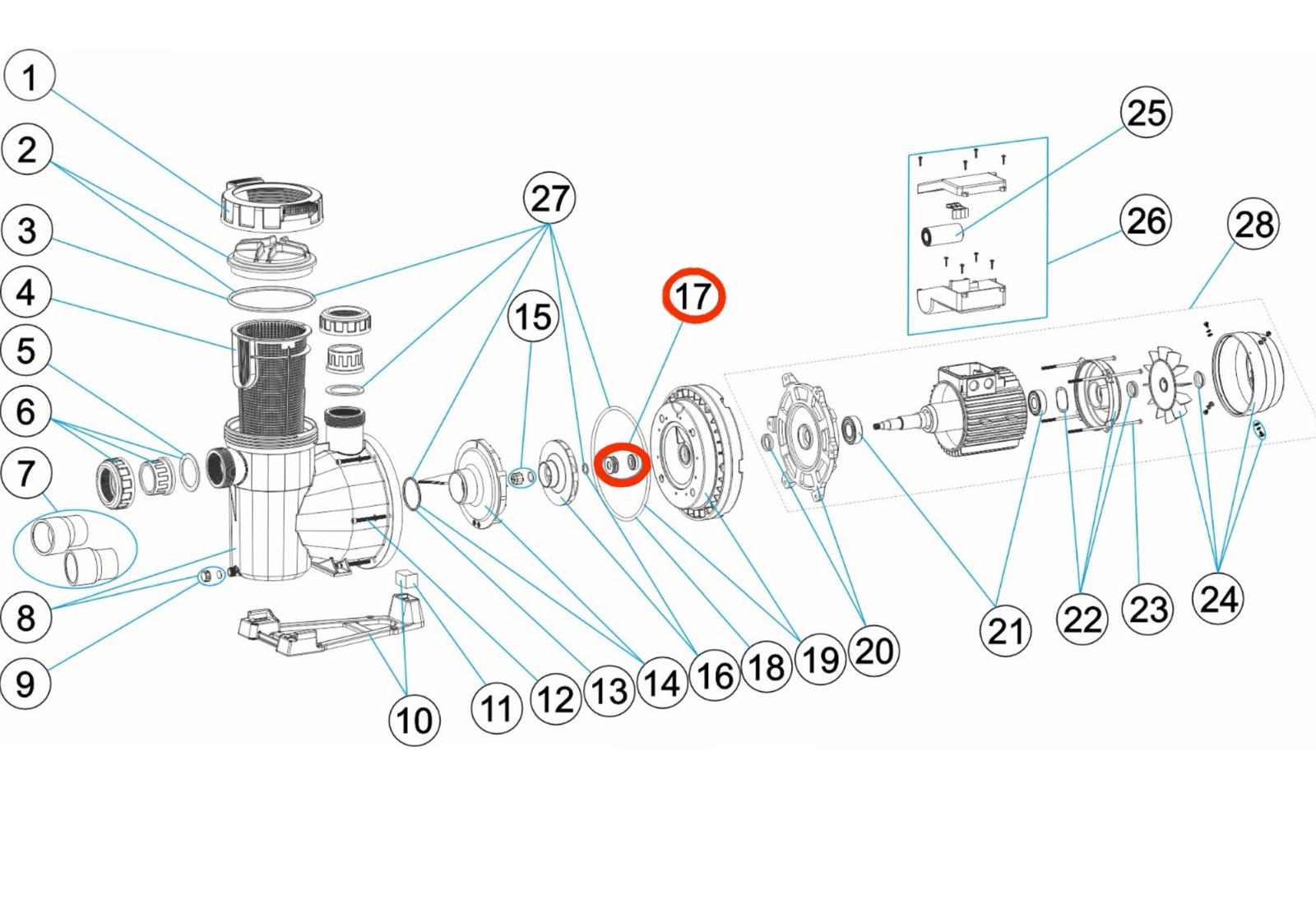 1
2
3
4
5
6
7
8
9
27
15
17
25
26
28
10
11
12
13
14
16
18
19
20
21
22
23
24