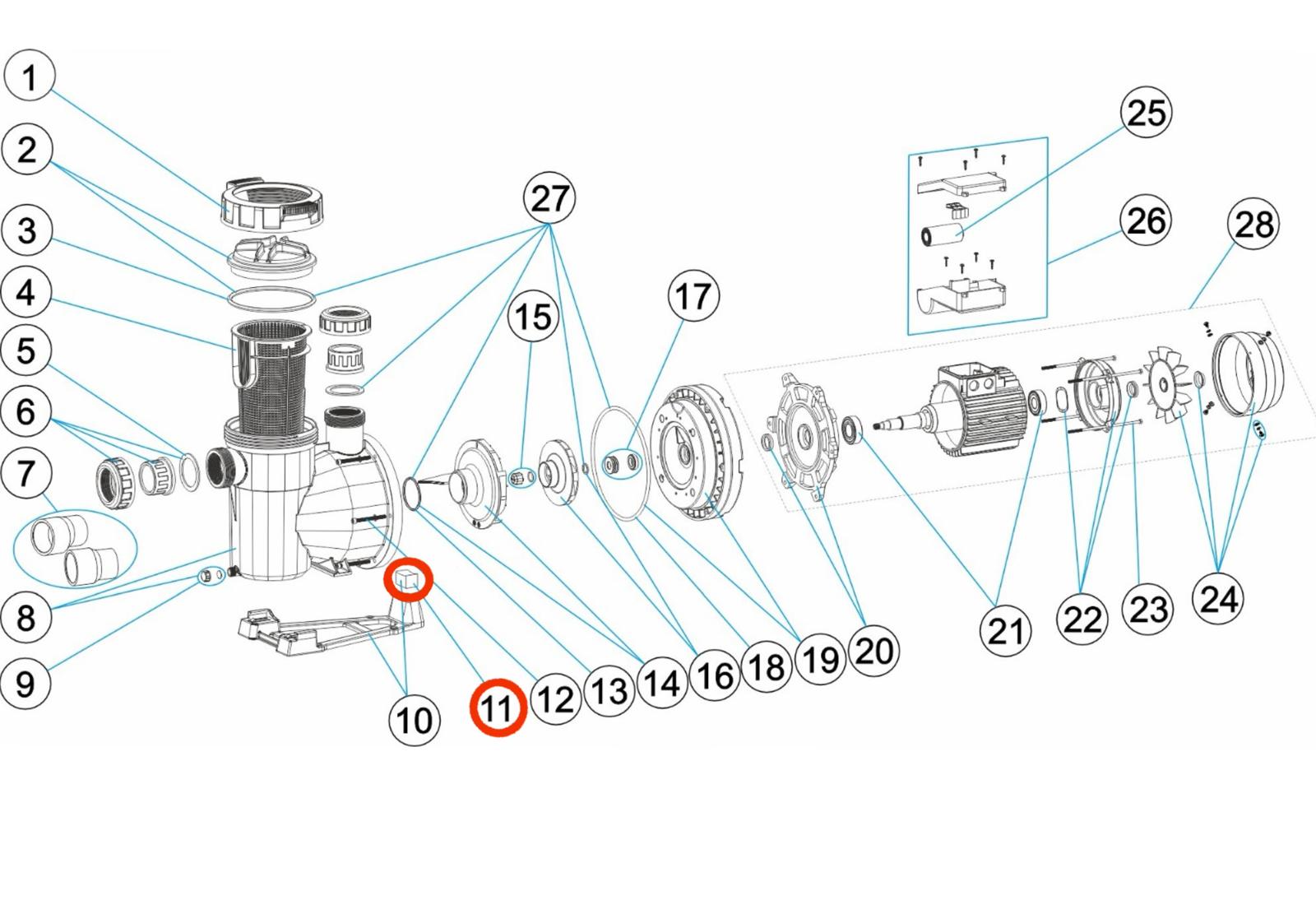 1
2
3
4
5
6
7
8
9
10
11
12
13
14
15
16
17
18
19
20
21
22
23
24
25
26
27
28